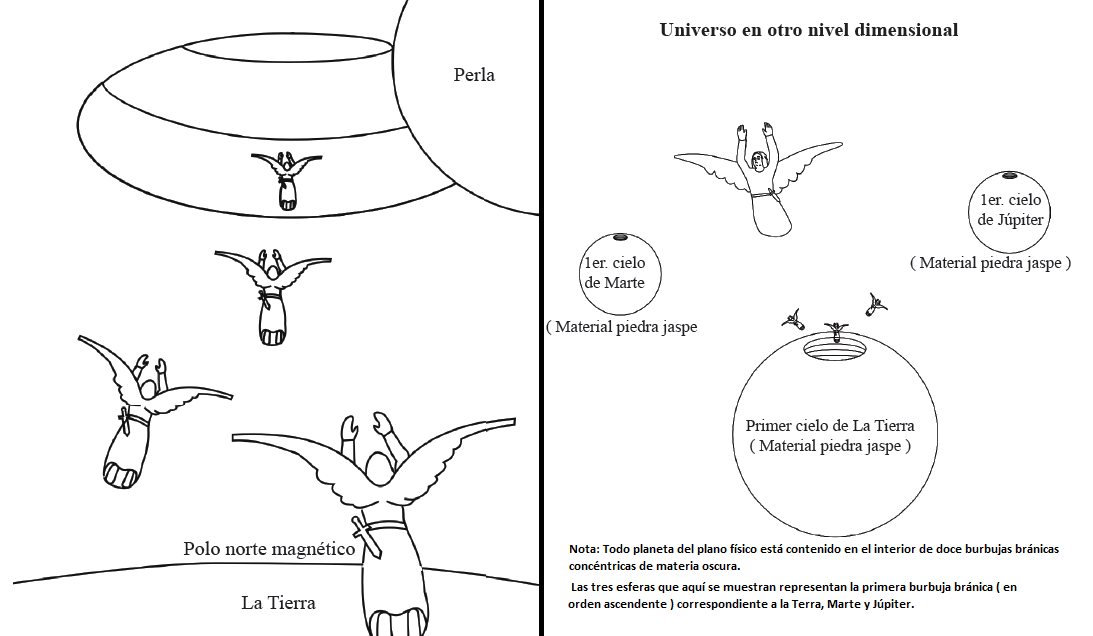 Perla

Polo norte magnético

La Tierra

Universo en otro nivel dimensional

1er. cielo de Júpiter

( Material piedra jaspe )

1er. cielo de Marte

( Material piedra jaspe

Primer cielo de La Tierra
( Material piedra jaspe )

Nota: Todo planeta del plano físico está contenido en el interior de doce burbujas bránicas concéntricas de materia oscura.

Las tres esferas que aquí se muestran representan la primera burbuja bránica ( en orden ascendente ) correspondiente a la Terra, Marte y Júpiter.